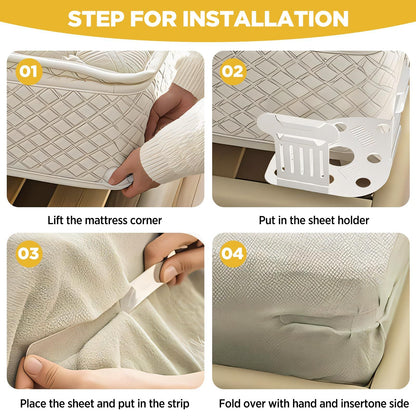 STEP FOR INSTALLATION

01

Lift the mattress corner

02

Put in the sheet holder

03

Place the sheet and put in the strip

04

Fold over with hand and insertone side